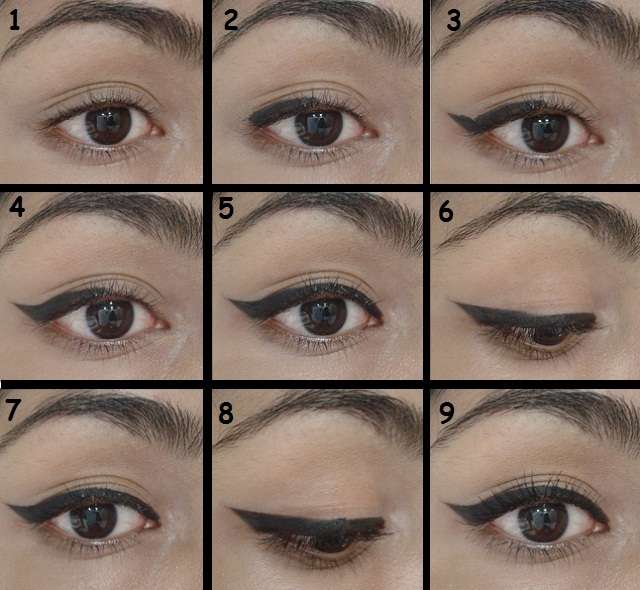 1

2

3

4

5

6

7

8

9